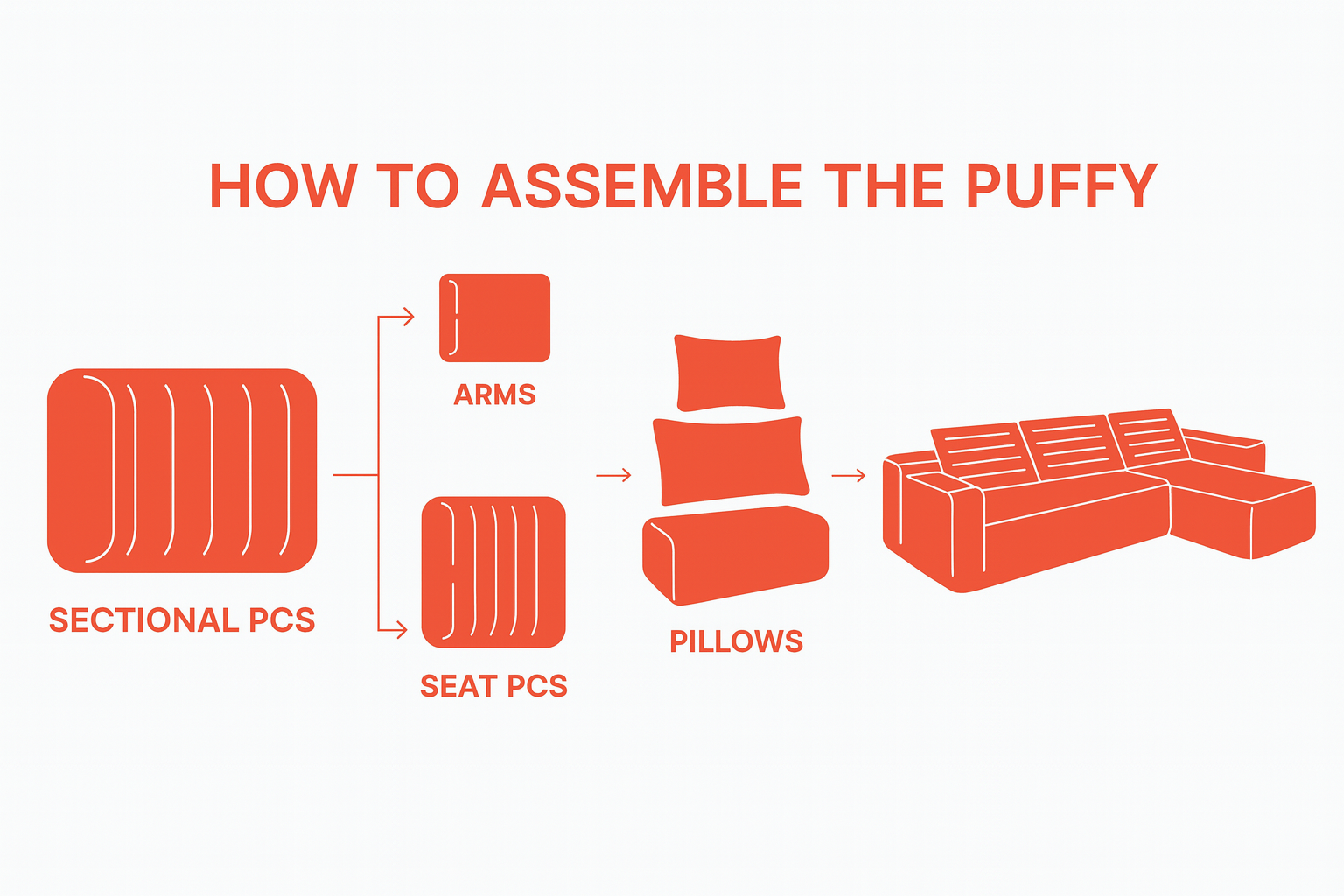 HOW TO ASSEMBLE THE PUFFY

SECTIONAL PCS

ARMS

SEAT PCS

PILLOWS